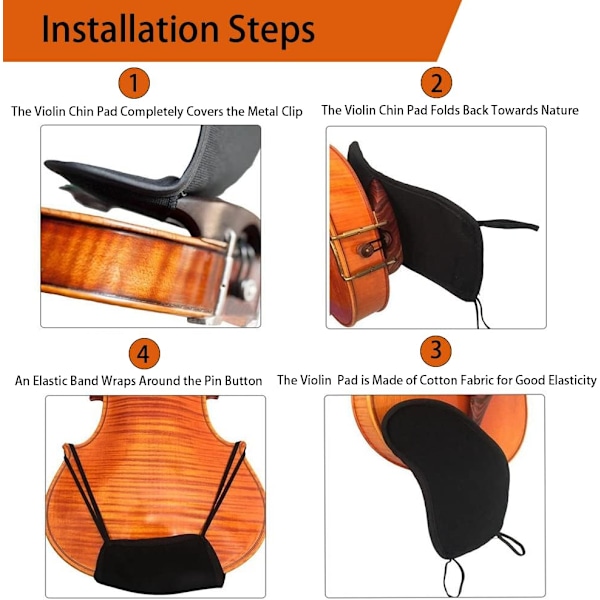 Installation Steps

1

The Violin Chin Pad Completely Covers the Metal Clip

2

The Violin Chin Pad Folds Back Towards Nature

4

An Elastic Band Wraps Around the Pin Button

3

The Violin Pad is Made of Cotton Fabric for Good Elasticity