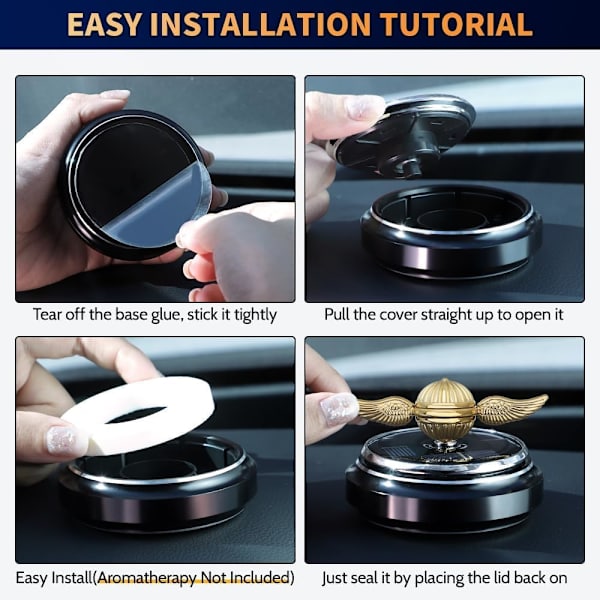 EASY INSTALLATION TUTORIAL

Tear off the base glue, stick it tightly

Pull the cover straight up to open it

Easy Install(Aromatherapy Not Included)

Just seal it by placing the lid back on