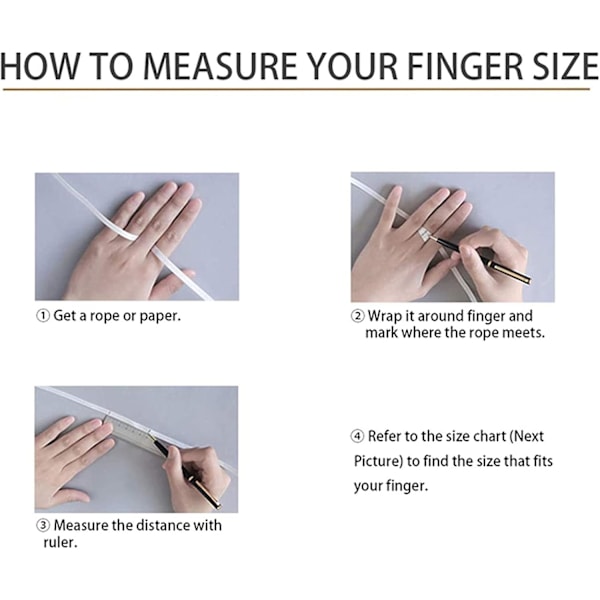 HOW TO MEASURE YOUR FINGER SIZE

① Get a rope or paper.

② Wrap it around finger and mark where the rope meets.

③ Measure the distance with ruler.

④ Refer to the size chart (Next Picture) to find the size that fits your finger.