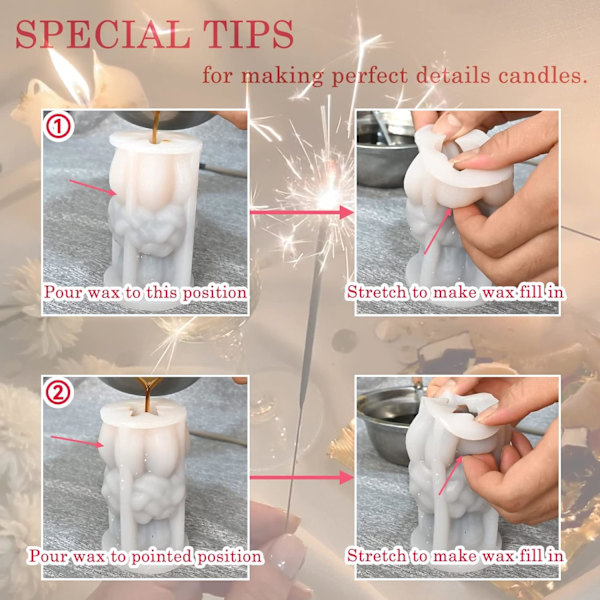 SPECIAL TIPS

for making perfect details candles.

①

Pour wax to this position

Stretch to make wax fill in

②

Pour wax to pointed position

Stretch to make wax fill in