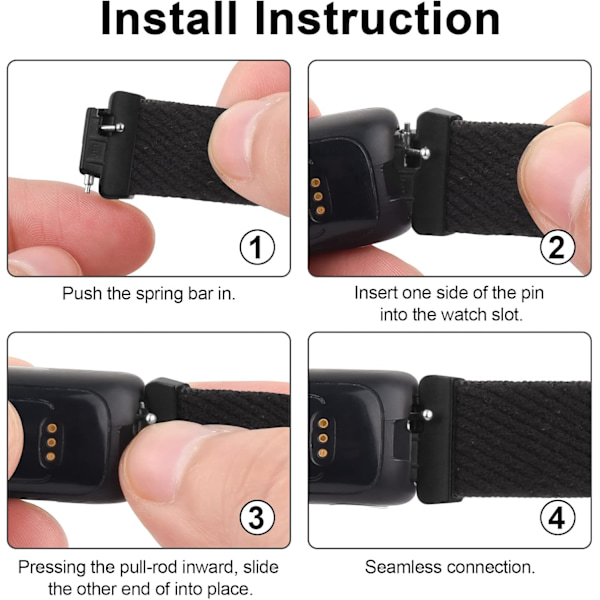 Install Instruction

1

Push the spring bar in.

2

Insert one side of the pin into the watch slot.

3

Pressing the pull-rod inward, slide the other end of into place.

4

Seamless connection.