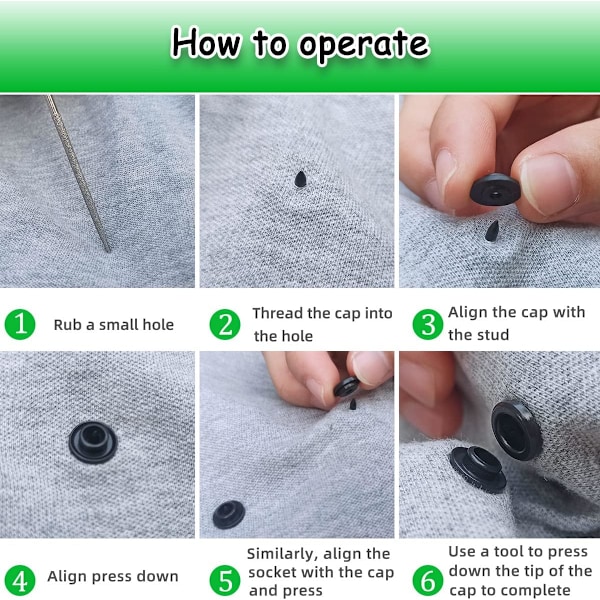 How to operate

1 Rub a small hole

2 Thread the cap into the hole

3 Align the cap with the stud

4 Align press down

5 Similarly, align the socket with the cap and press

6 Use a tool to press down the tip of the cap to complete