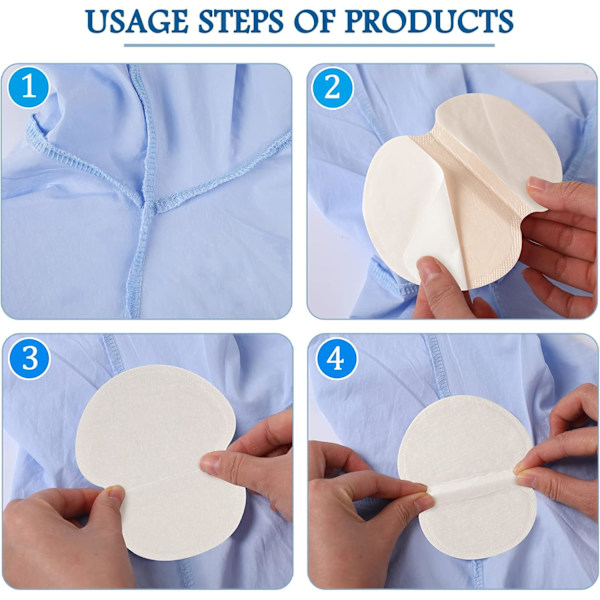 USAGE STEPS OF PRODUCTS

1

2

3

4