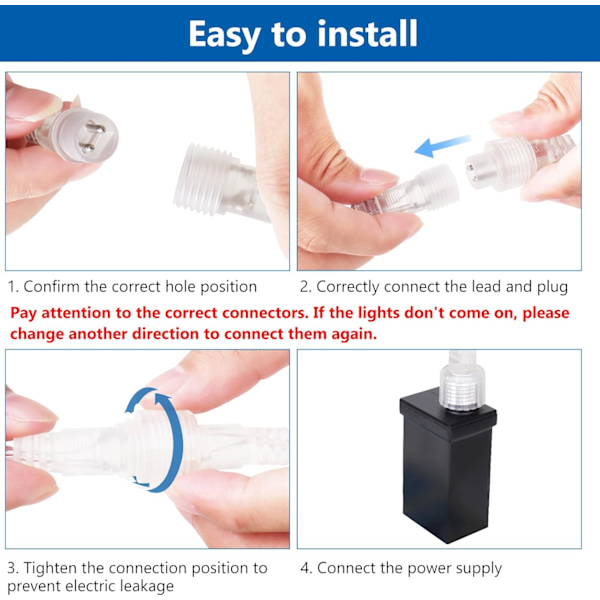 Easy to install

1. Confirm the correct hole position

2. Correctly connect the lead and plug

Pay attention to the correct connectors. If the lights don't come on, please change another direction to connect them again.

3. Tighten the connection position to prevent electric leakage

4. Connect the power supply