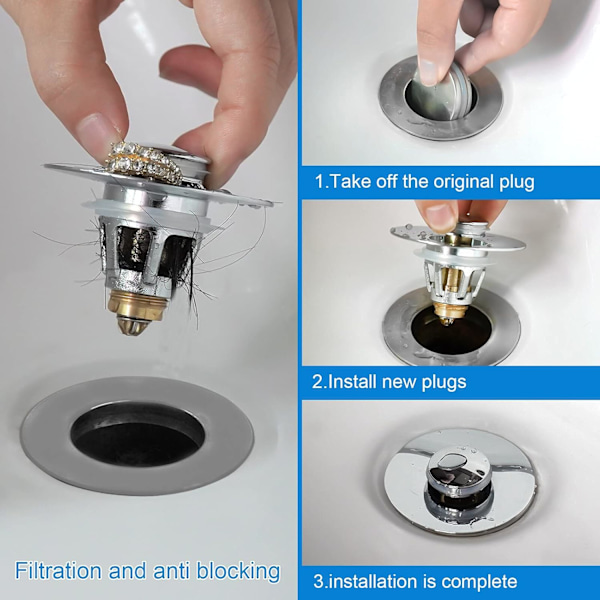 Filtration and anti blocking

1.Take off the original plug

2.Install new plugs

3.installation is complete