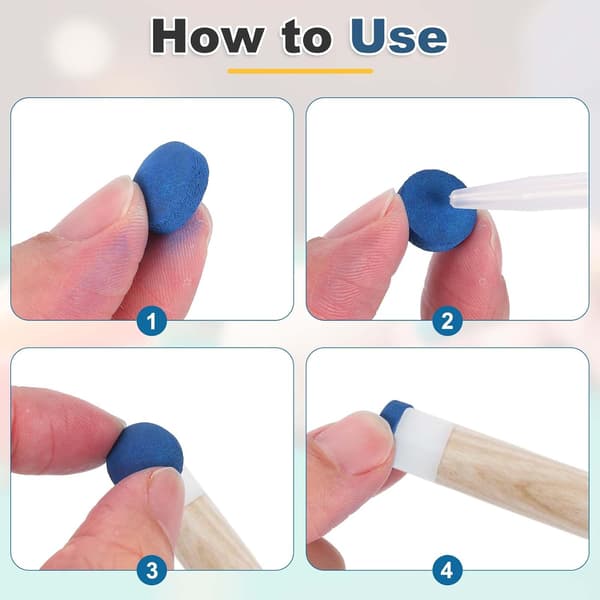 How to Use

1

2

3

4