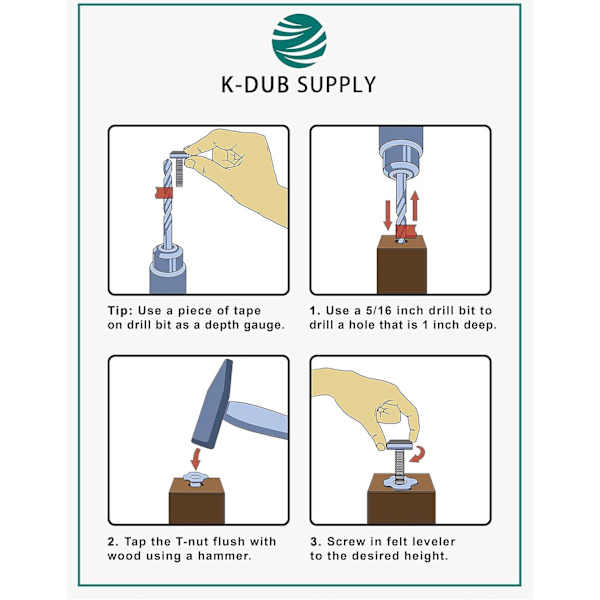 K-DUB SUPPLY

Tip: Use a piece of tape on drill bit as a depth gauge.

1. Use a 5/16 inch drill bit to drill a hole that is 1 inch deep.

2. Tap the T-nut flush with wood using a hammer.

3. Screw in felt leveler to the desired height.