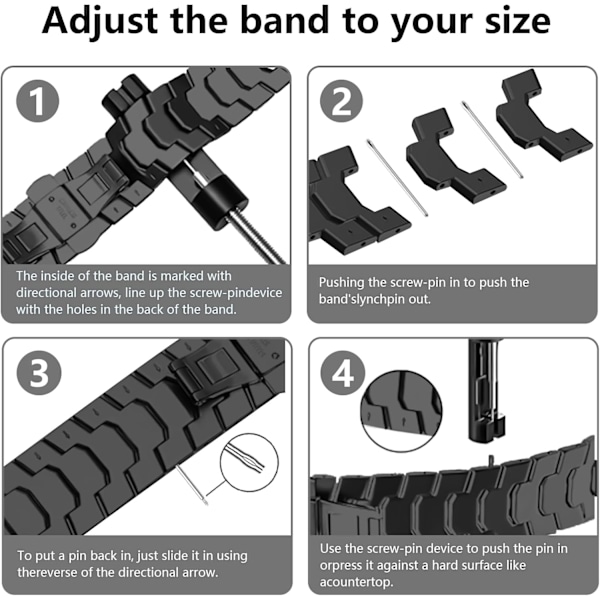 Adjust the band to your size

1

The inside of the band is marked with directional arrows, line up the screw-pindevice with the holes in the back of the band.

2

Pushing the screw-pin in to push the band'slynchpin out.

3

To put a pin back in, just slide it in using thereverse of the directional arrow.

4

Use the screw-pin device to push the pin in orpress it against a hard surface like acountertop.