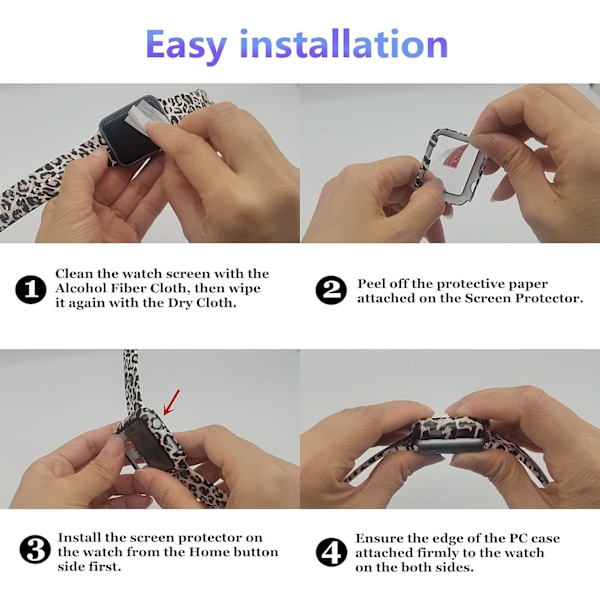 Easy installation

1 Clean the watch screen with the Alcohol Fiber Cloth, then wipe it again with the Dry Cloth.

2 Peel off the protective paper attached on the Screen Protector.

3 Install the screen protector on the watch from the Home button side first.

4 Ensure the edge of the PC case attached firmly to the watch on the both sides.