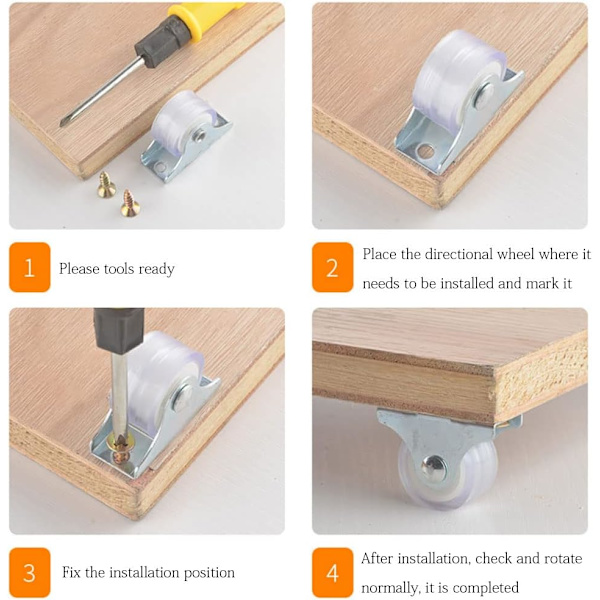 1 Please tools ready

2 Place the directional wheel where it needs to be installed and mark it

3 Fix the installation position

4 After installation, check and rotate normally, it is completed