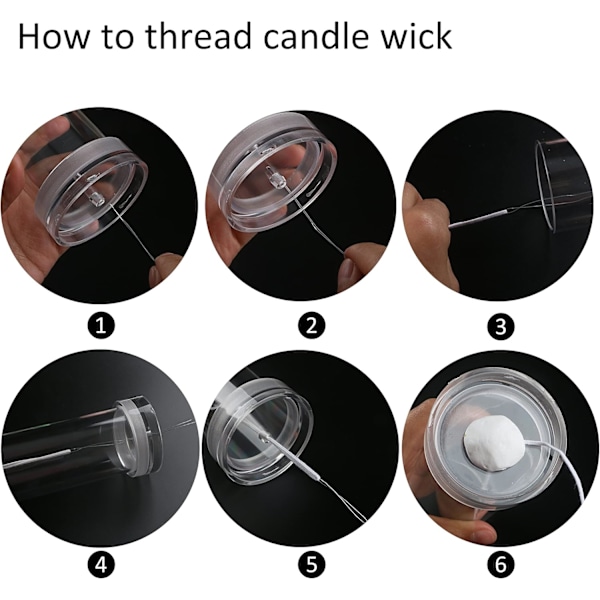 How to thread candle wick

1

2

3

4

5

6