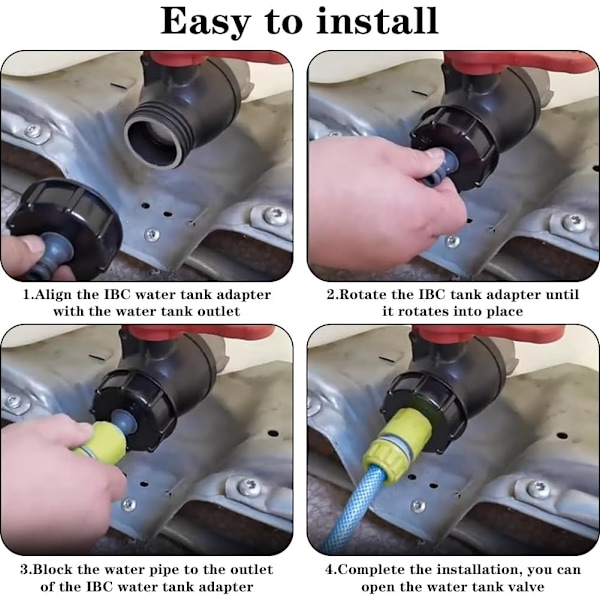 Easy to install

1.Align the IBC water tank adapter with the water tank outlet

2.Rotate the IBC tank adapter until it rotates into place

3.Block the water pipe to the outlet of the IBC water tank adapter

4.Complete the installation, you can open the water tank valve