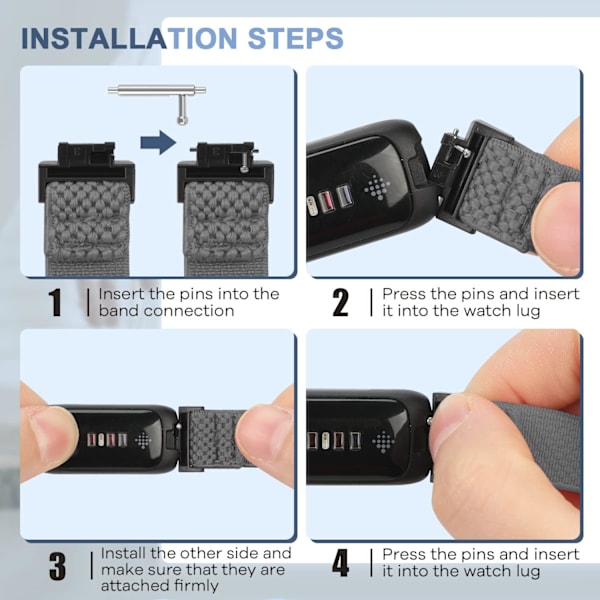 INSTALLATION STEPS

1 | Insert the pins into the band connection

2 | Press the pins and insert it into the watch lug

3 | Install the other side and make sure that they are attached firmly

4 | Press the pins and insert it into the watch lug