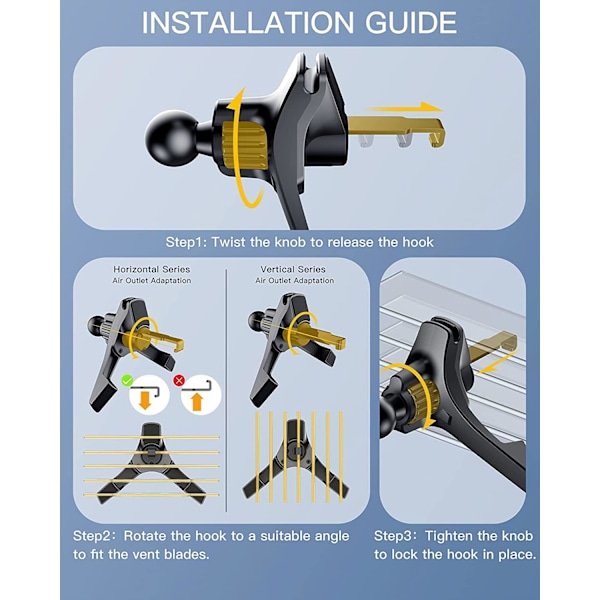 INSTALLATION GUIDE

Step1: Twist the knob to release the hook

Horizontal Series
Air Outlet Adaptation

Vertical Series
Air Outlet Adaptation

Step2: Rotate the hook to a suitable angle to fit the vent blades.

Step3: Tighten the knob to lock the hook in place.