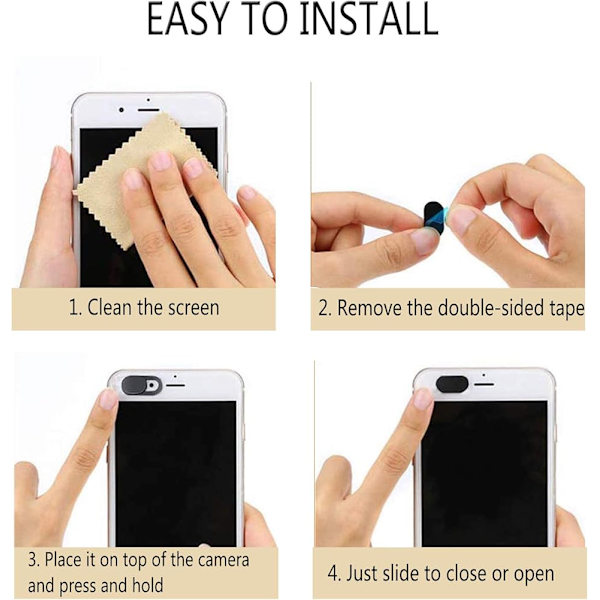 EASY TO INSTALL

1. Clean the screen

2. Remove the double-sided tape

3. Place it on top of the camera and press and hold

4. Just slide to close or open