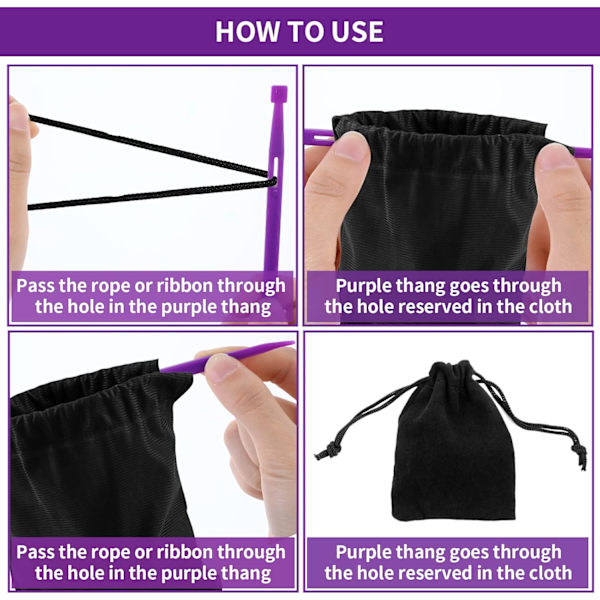 HOW TO USE

Pass the rope or ribbon through the hole in the purple thang

Purple thang goes through the hole reserved in the cloth

Pass the rope or ribbon through the hole in the purple thang

Purple thang goes through the hole reserved in the cloth