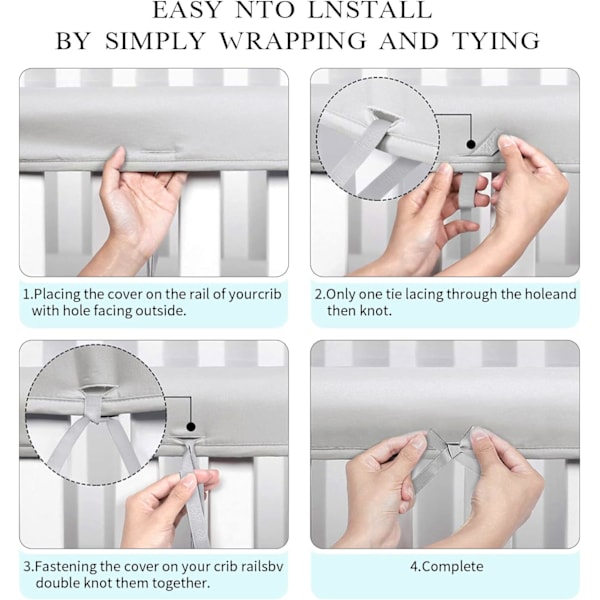 EASY NTO LNSTALL
BY SIMPLY WRAPPING AND TYING

1.Placing the cover on the rail of yourcrib with hole facing outside.

2.Only one tie lacing through the holeand then knot.

3.Fastening the cover on your crib railsbv double knot them together.

4.Complete