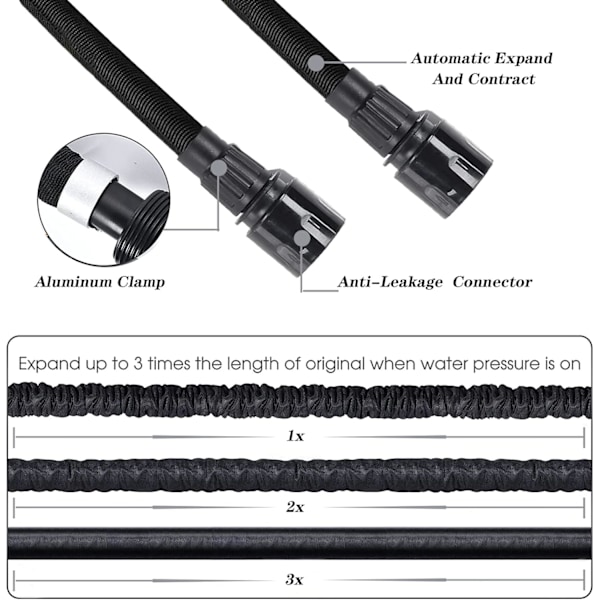 Automatic Expand And Contract

Aluminum Clamp

Anti-Leakage Connector

Expand up to 3 times the length of original when water pressure is on

1x

2x

3x