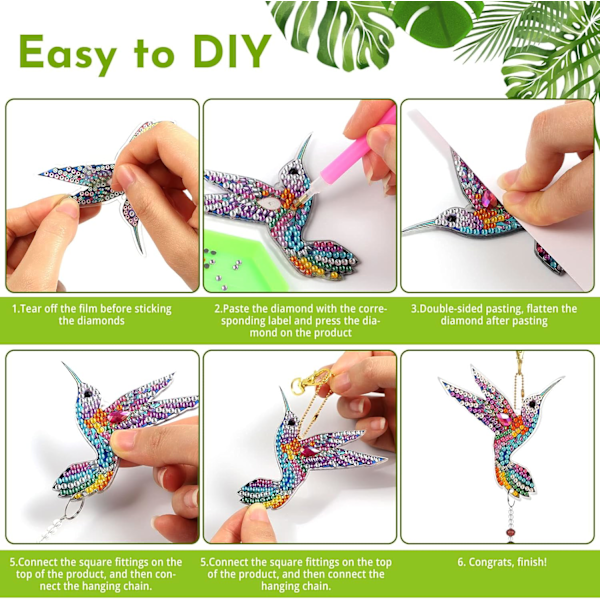 Easy to DIY

1.Tear off the film before sticking the diamonds

2.Paste the diamond with the corresponding label and press the diamond on the product

3.Double-sided pasting, flatten the diamond after pasting

5.Connect the square fittings on the top of the product, and then connect the hanging chain.

5.Connect the square fittings on the top of the product, and then connect the hanging chain.

6. Congrats, finish!