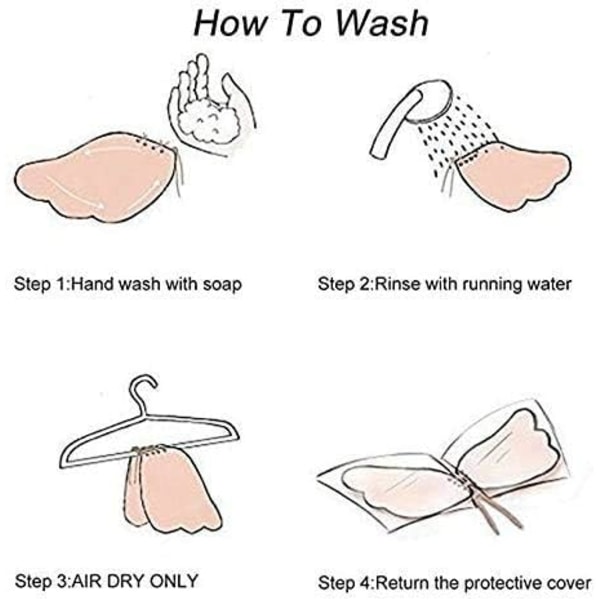 How To Wash

Step 1:Hand wash with soap

Step 2:Rinse with running water

Step 3:AIR DRY ONLY

Step 4:Return the protective cover