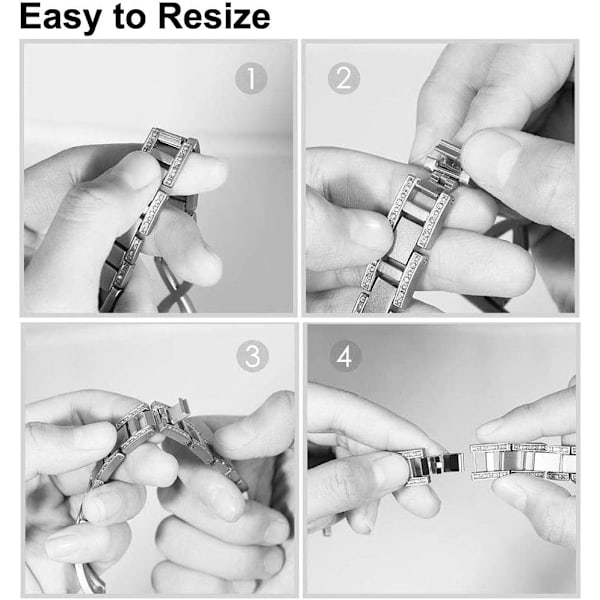 Easy to Resize

1

2

3

4