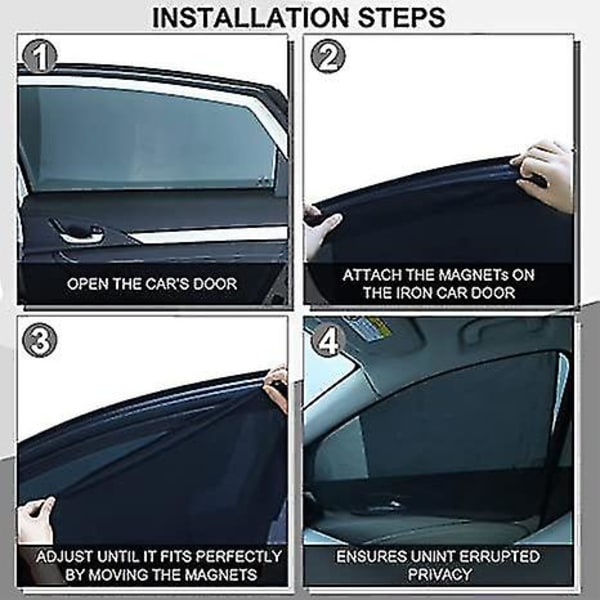 INSTALLATION STEPS

1

OPEN THE CAR'S DOOR

2

ATTACH THE MAGNETs ON THE IRON CAR DOOR

3

ADJUST UNTIL IT FITS PERFECTLY BY MOVING THE MAGNETS

4

ENSURES UNINT ERRUPTED PRIVACY