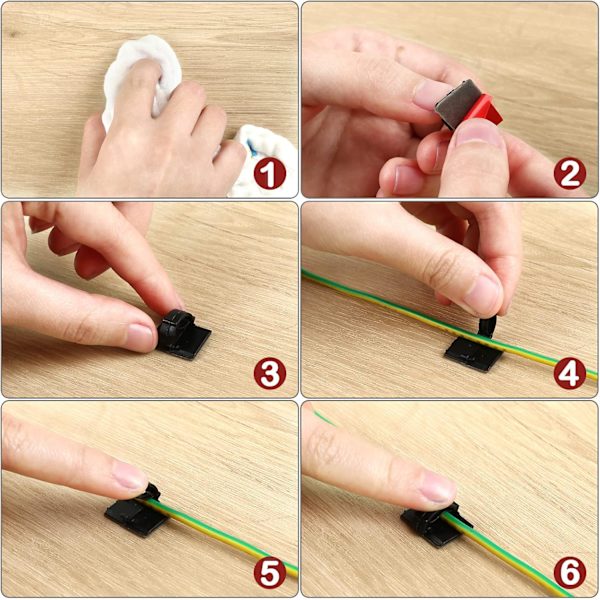 1
2
3
4
5
6