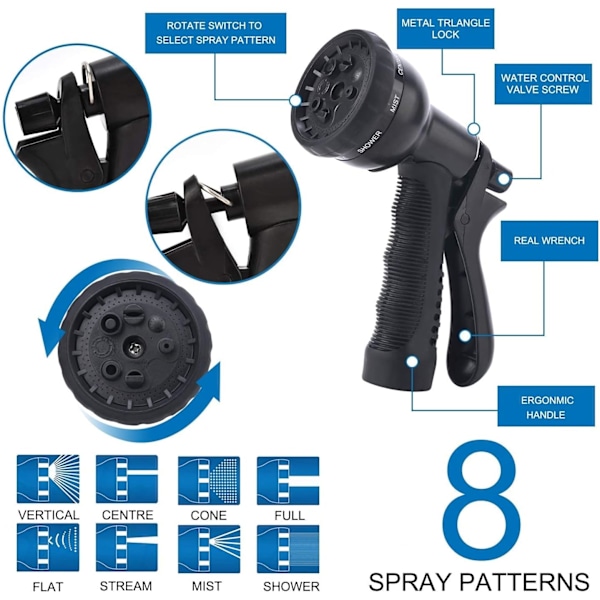 ROTATE SWITCH TO SELECT SPRAY PATTERN

METAL TRLANGLE LOCK

WATER CONTROL VALVE SCREW

SHOWER MIST

REAL WRENCH

ERGONMIC HANDLE

VERTICAL CENTRE CONE FULL

FLAT STREAM MIST SHOWER

8

SPRAY PATTERNS