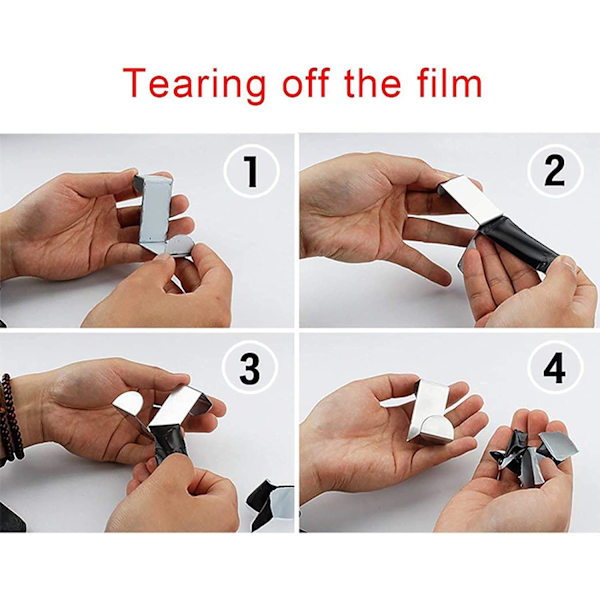 Tearing off the film

1

2

3

4