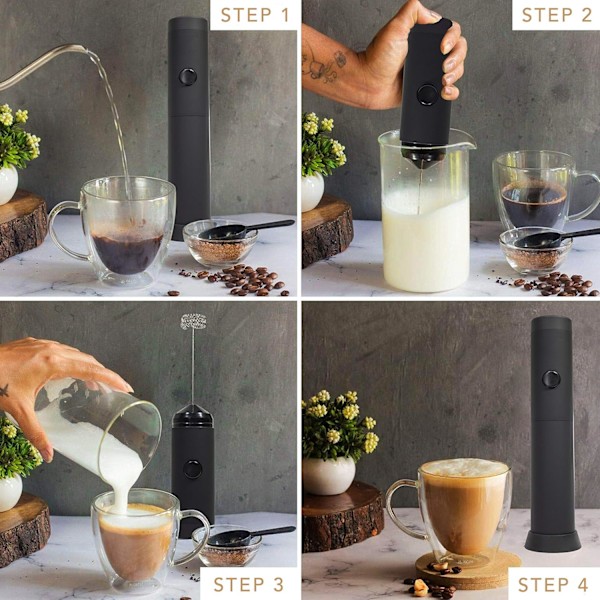 STEP 1

STEP 2

STEP 3

STEP 4