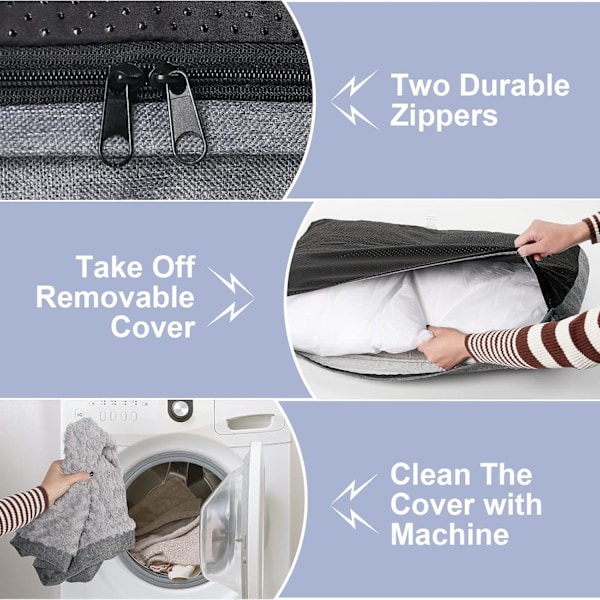 Two Durable Zippers

Take Off Removable Cover

Clean The Cover with Machine