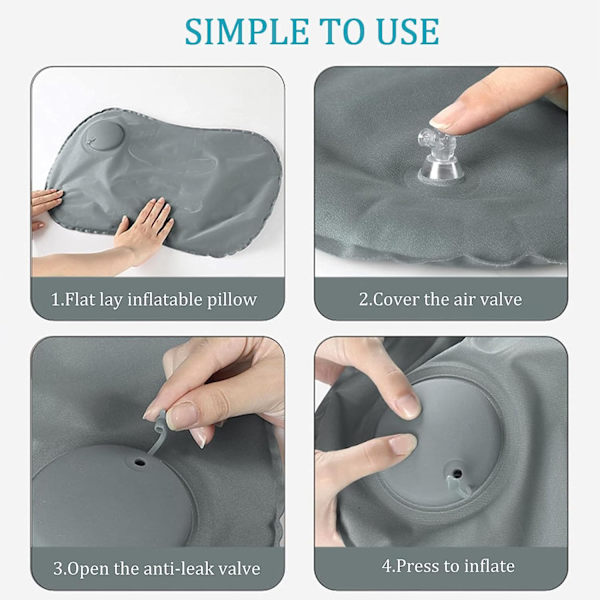 SIMPLE TO USE

1.Flat lay inflatable pillow

2.Cover the air valve

3.Open the anti-leak valve

4.Press to inflate