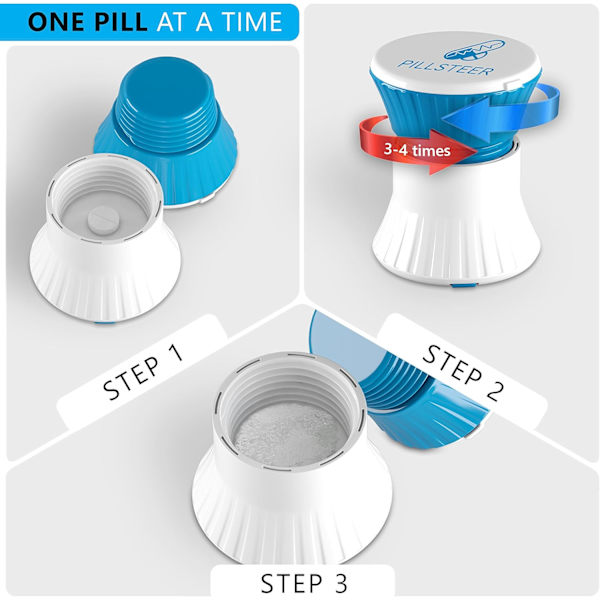 ONE PILL AT A TIME

PILLSTEER

3-4 times

STEP 1

STEP 2

STEP 3