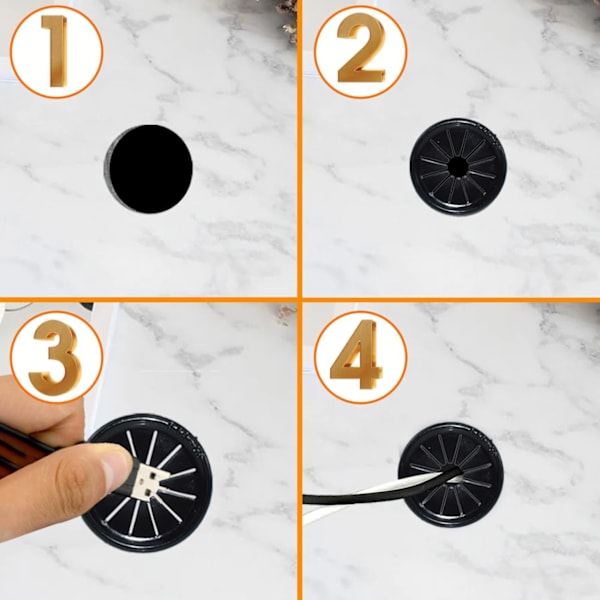 1

2

3

4