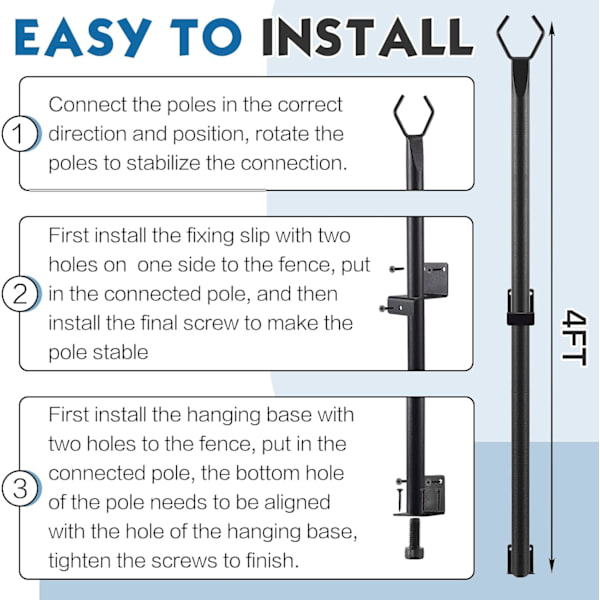 EASY TO INSTALL

1 Connect the poles in the correct direction and position, rotate the poles to stabilize the connection.

2 First install the fixing slip with two holes on one side to the fence, put in the connected pole, and then install the final screw to make the pole stable

3 First install the hanging base with two holes to the fence, put in the connected pole, the bottom hole of the pole needs to be aligned with the hole of the hanging base, tighten the screws to finish.

4FT