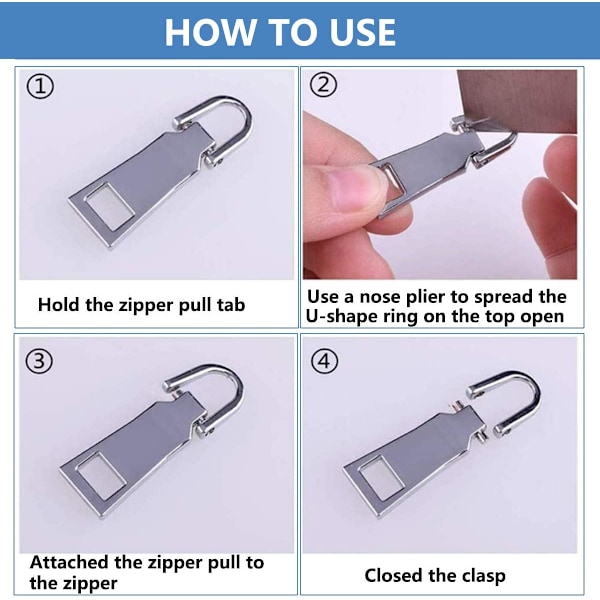 HOW TO USE

①

Hold the zipper pull tab

②

Use a nose plier to spread the U-shape ring on the top open

③

Attached the zipper pull to the zipper

④

Closed the clasp