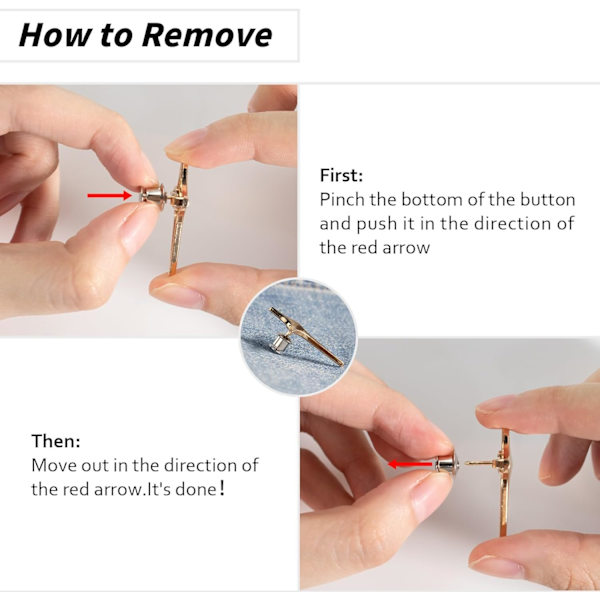 How to Remove

First:
Pinch the bottom of the button and push it in the direction of the red arrow

Then:
Move out in the direction of the red arrow.It's done！