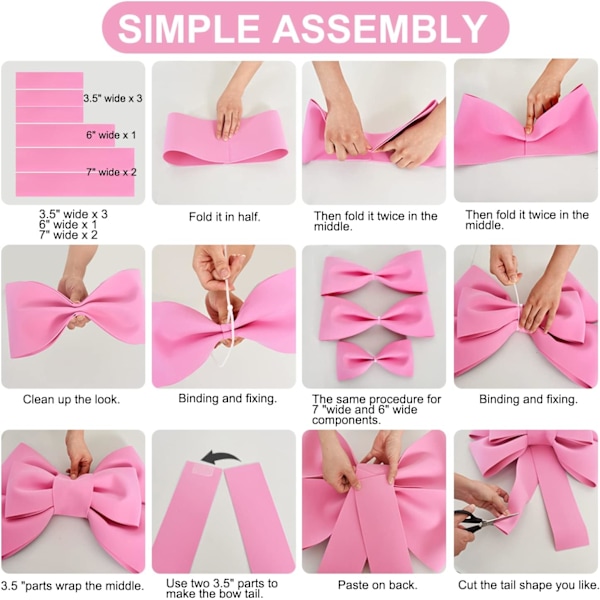 SIMPLE ASSEMBLY

3.5" wide x 3
6" wide x 1
7" wide x 2

3.5" wide x 3
6" wide x 1
7" wide x 2

Fold it in half.

Then fold it twice in the middle.

Then fold it twice in the middle.

Clean up the look.

Binding and fixing.

The same procedure for 7 "wide and 6" wide components.

Binding and fixing.

3.5 "parts wrap the middle.

Use two 3.5" parts to make the bow tail.

Paste on back.

Cut the tail shape you like.