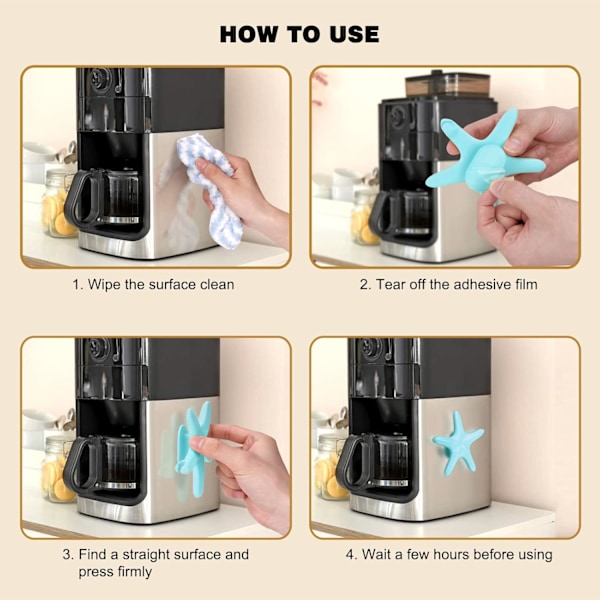 HOW TO USE

1. Wipe the surface clean

2. Tear off the adhesive film

3. Find a straight surface and press firmly

4. Wait a few hours before using