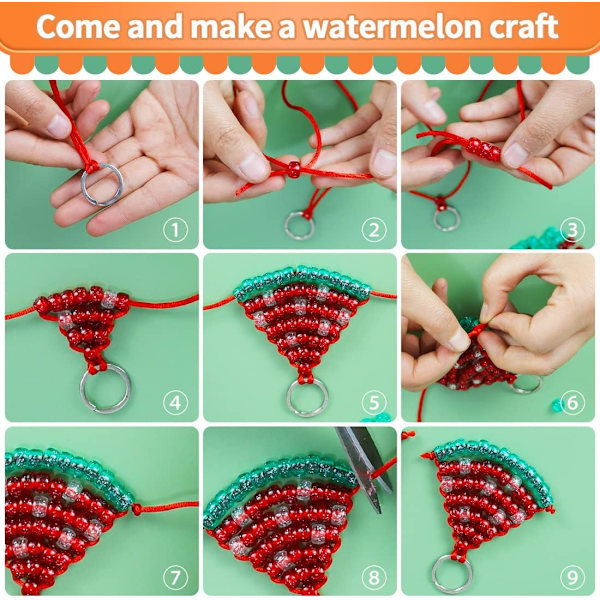 Come and make a watermelon craft

①

②

③

④

⑤

⑥

⑦

⑧

⑨