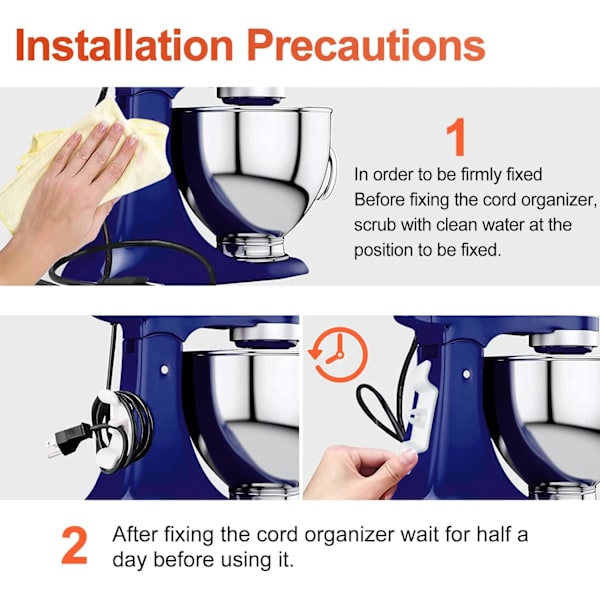 Installation Precautions

1

In order to be firmly fixed
Before fixing the cord organizer, scrub with clean water at the position to be fixed.

2 After fixing the cord organizer wait for half a day before using it.