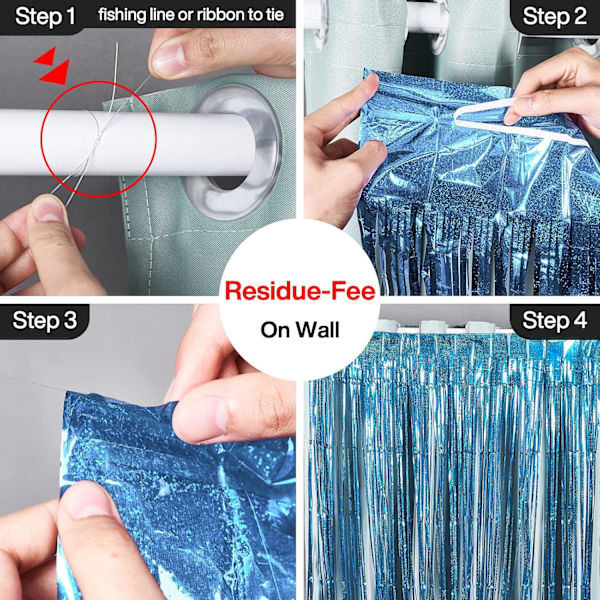 Step 1 fishing line or ribbon to tie

Step 2

Residue-Fee
On Wall

Step 3

Step 4