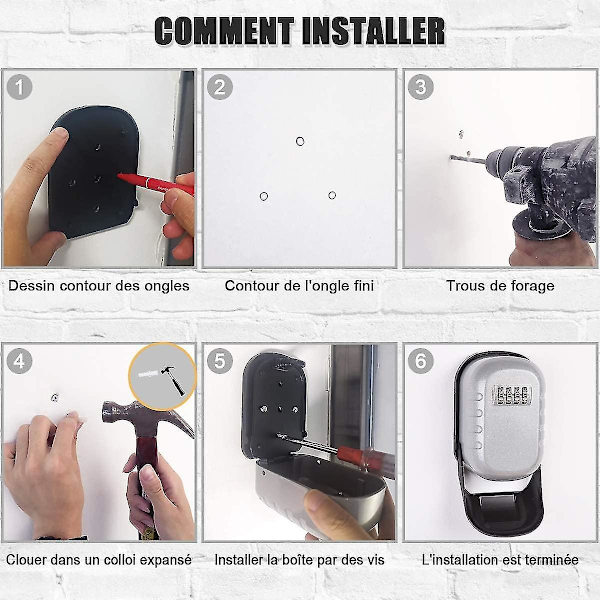 COMMENT INSTALLER

1

Dessin contour des ongles

2

Contour de l'ongle fini

3

Trous de forage

4

Clouer dans un colloi expansé

5

Installer la boîte par des vis

6

L'installation est terminée