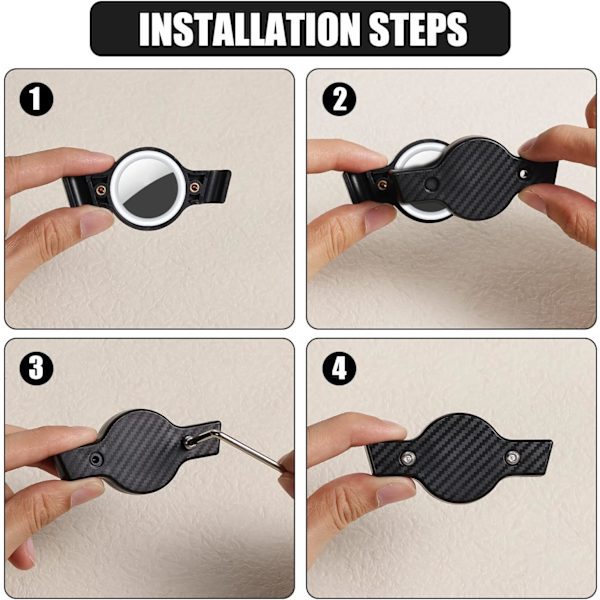 INSTALLATION STEPS

1

2

3

4