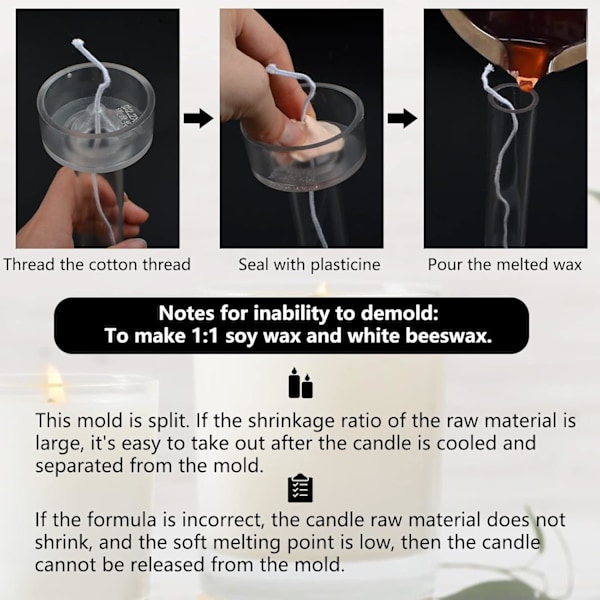 Thread the cotton thread

Seal with plasticine

Pour the melted wax

Notes for inability to demold:
To make 1:1 soy wax and white beeswax.

This mold is split. If the shrinkage ratio of the raw material is large, it's easy to take out after the candle is cooled and separated from the mold.

If the formula is incorrect, the candle raw material does not shrink, and the soft melting point is low, then the candle cannot be released from the mold.