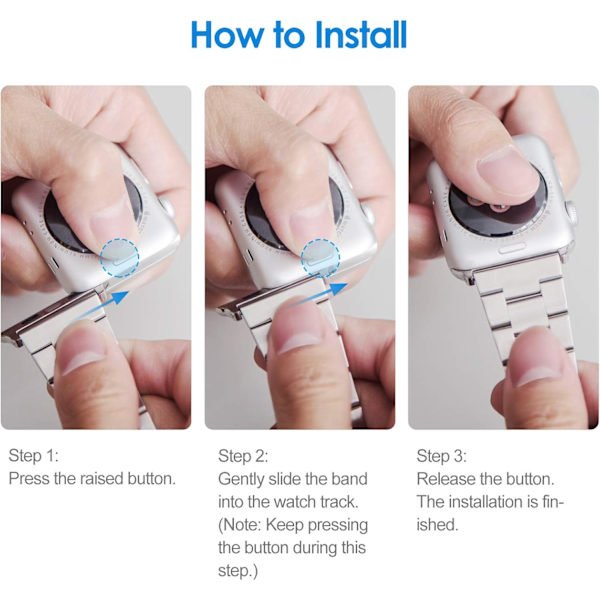 How to Install

Step 1:
Press the raised button.

Step 2:
Gently slide the band into the watch track. (Note: Keep pressing the button during this step.)

Step 3:
Release the button. The installation is finished.