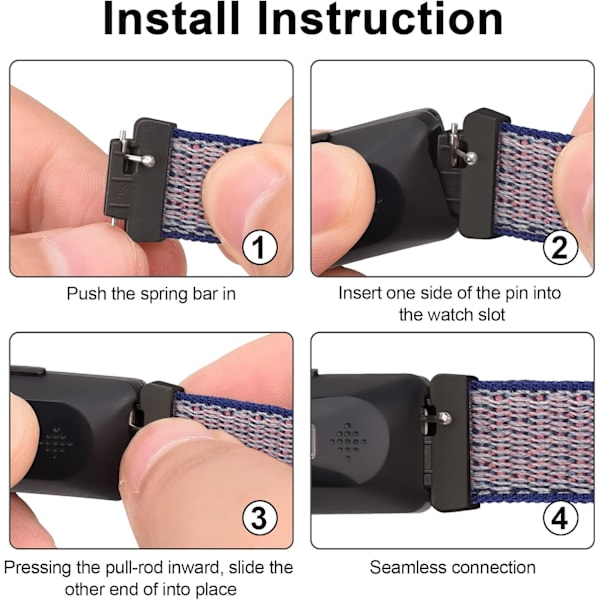 Install Instruction

1

Push the spring bar in

2

Insert one side of the pin into the watch slot

3

Pressing the pull-rod inward, slide the other end of into place

4

Seamless connection