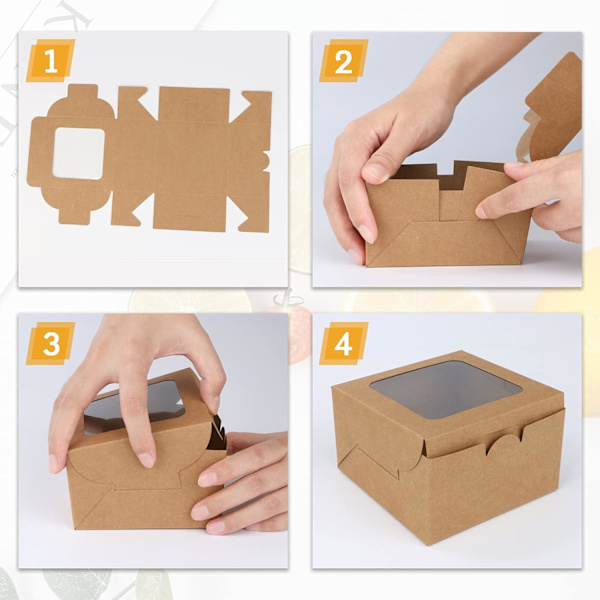 1

2

3

4