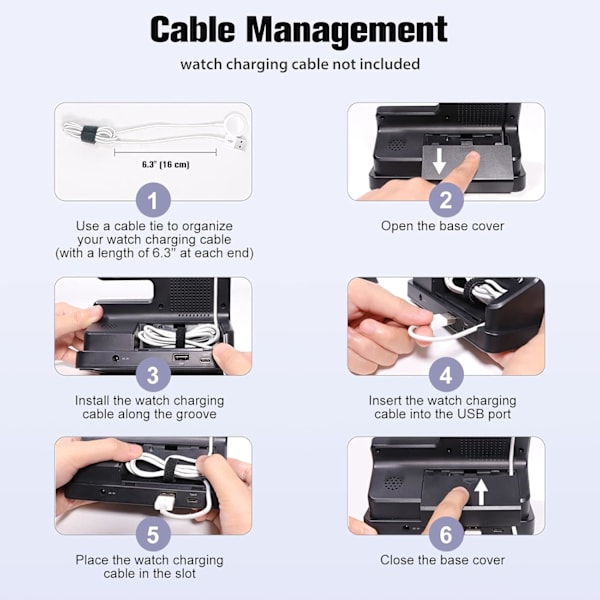 Cable Management

watch charging cable not included

6.3" (16 cm)

1

Use a cable tie to organize your watch charging cable (with a length of 6.3" at each end)

2

Open the base cover

3

Install the watch charging cable along the groove

4

Insert the watch charging cable into the USB port

5

Place the watch charging cable in the slot

6

Close the base cover