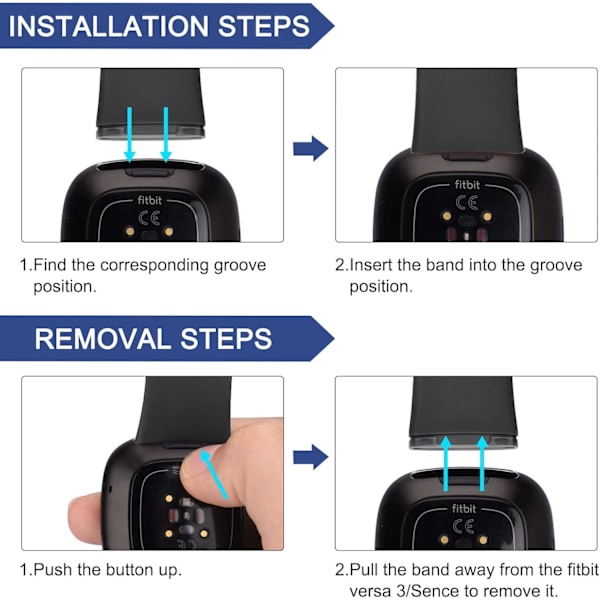 INSTALLATION STEPS

fitbit
CE

fitbit
CE

1.Find the corresponding groove position.

2.Insert the band into the groove position.

REMOVAL STEPS

fitbit
CE

1.Push the button up.

2.Pull the band away from the fitbit versa 3/Sence to remove it.